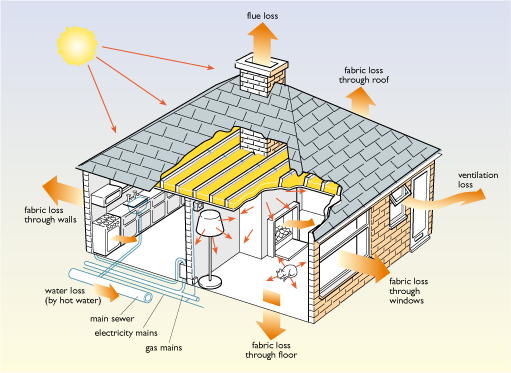 flue loss

fabric loss through roof

ventilation loss

fabric loss through walls

fabric loss through windows

water loss (by hot water)

main sewer

electricity mains

gas mains

fabric loss through floor