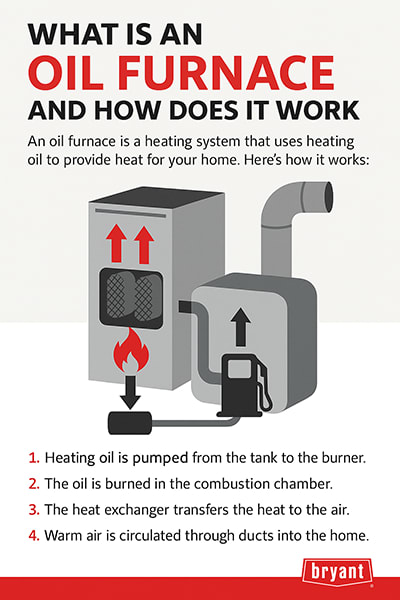 WHAT IS AN
OIL FURNACE
AND HOW DOES IT WORK

An oil furnace is a heating system that uses heating oil to provide heat for your home. Here's how it works:

1. Heating oil is pumped from the tank to the burner.
2. The oil is burned in the combustion chamber.
3. The heat exchanger transfers the heat to the air.
4. Warm air is circulated through ducts into the home.

bryant